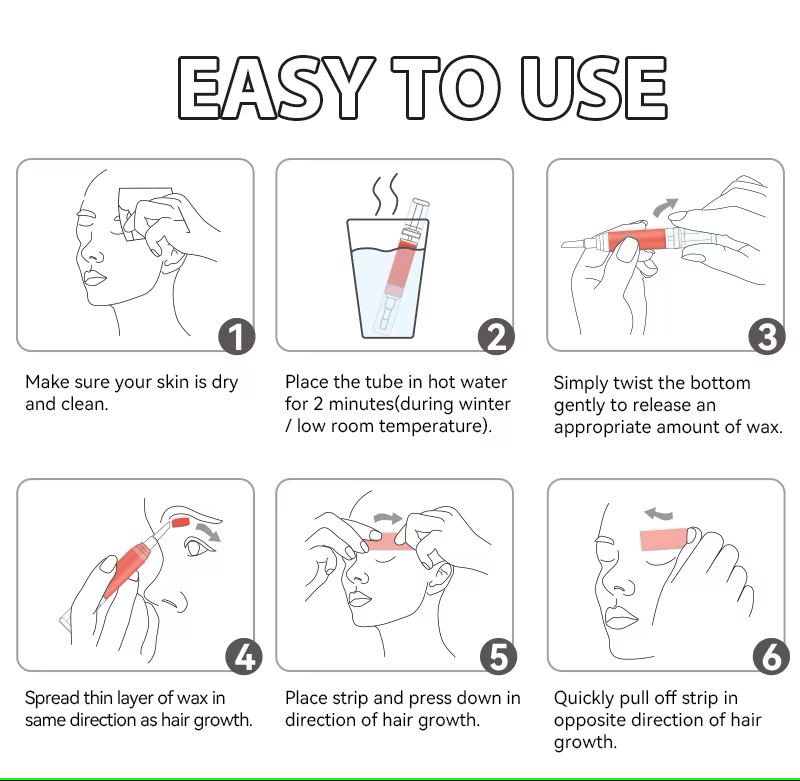 EASY TO USE

1

Make sure your skin is dry and clean.

2

Place the tube in hot water for 2 minutes(during winter / low room temperature).

3

Simply twist the bottom gently to release an appropriate amount of wax.

4

Spread thin layer of wax in same direction as hair growth.

5

Place strip and press down in direction of hair growth.

6

Quickly pull off strip in opposite direction of hair growth.